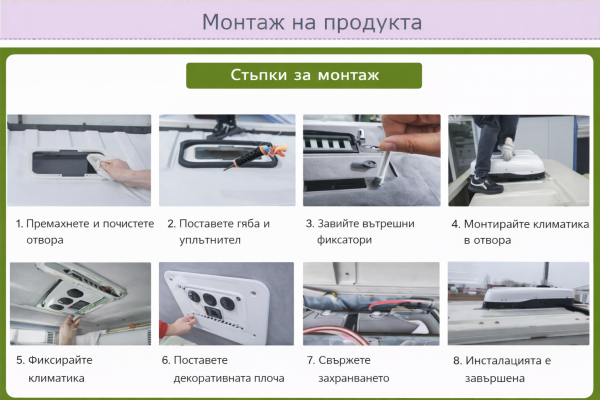 Монтаж на продукта

Стъпки за монтаж

1. Премахнете и почистете отвора

2. Поставете гяба и уплътнител

3. Завийте вътрешни фиксатори

4. Монтирайте климатика в отвора

5. Фиксирайте климатика

6. Поставете декоративната плоча

7. Свържете захранването

8. Инсталацията е завършена